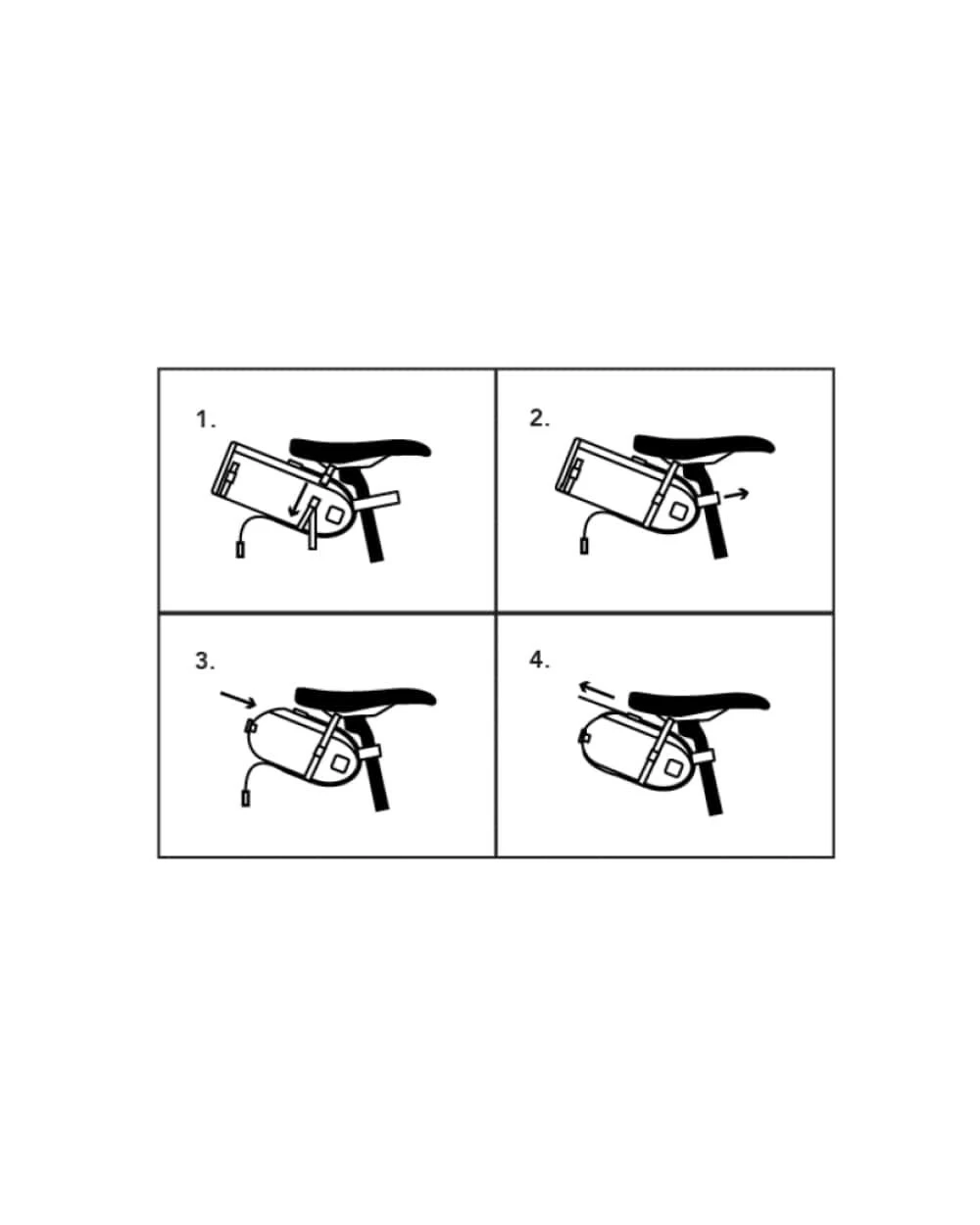 1.

2.

3.

4.